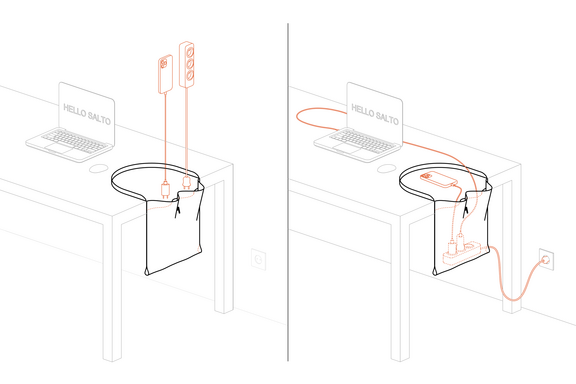 HELLO SALTO

HELLO SALTO